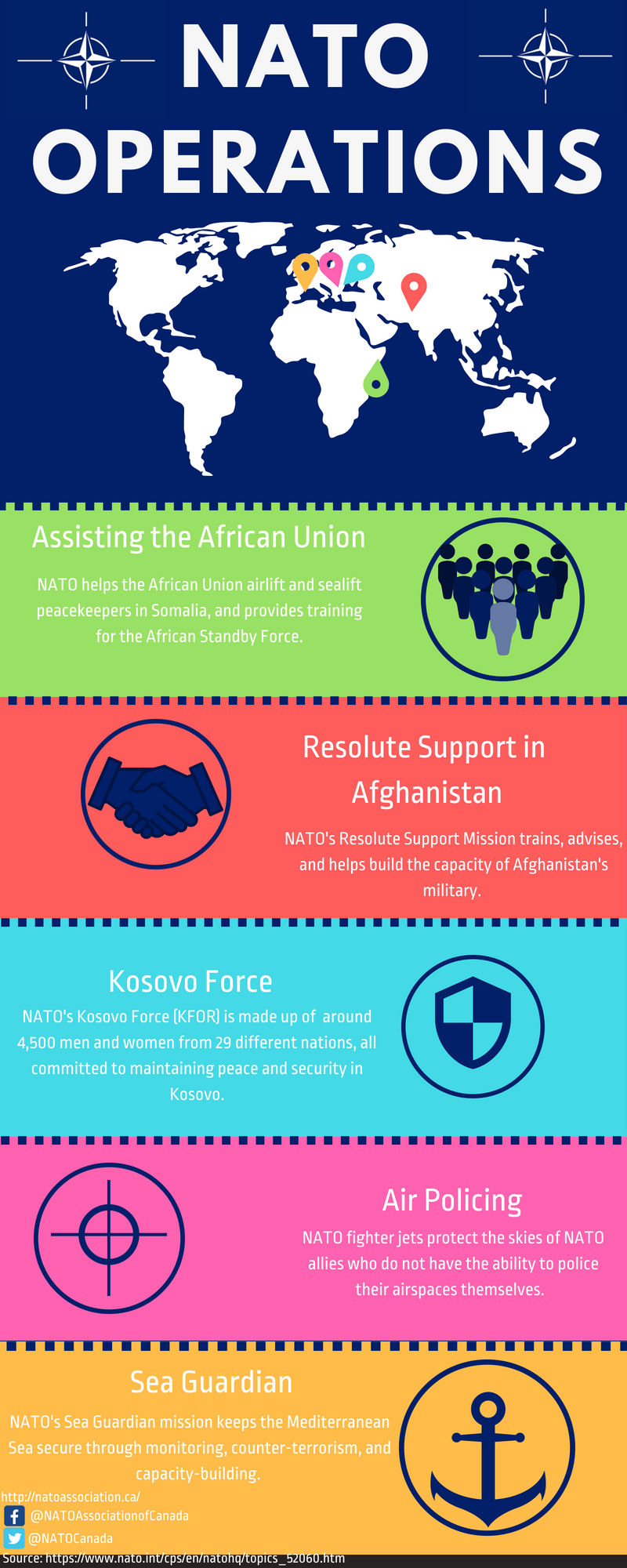 NATO OPERATIONS

Assisting the African Union

NATO helps the African Union airlift and sealift peacekeepers in Somalia, and provides training for the African Standby Force.

Resolute Support in Afghanistan

NATO's Resolute Support Mission trains, advises, and helps build the capacity of Afghanistan's military.

Kosovo Force

NATO's Kosovo Force (KFOR) is made up of around 4,500 men and women from 29 different nations, all committed to maintaining peace and security in Kosovo.

Air Policing

NATO fighter jets protect the skies of NATO allies who do not have the ability to police their airspaces themselves.

Sea Guardian

NATO's Sea Guardian mission keeps the Mediterranean Sea secure through monitoring, counter-terrorism, and capacity-building.

http://natoassociation.ca/
@NATOAssociationofCanada
@NATOCanada
Source: https://www.nato.int/cps/en/natohq/topics_52060.htm