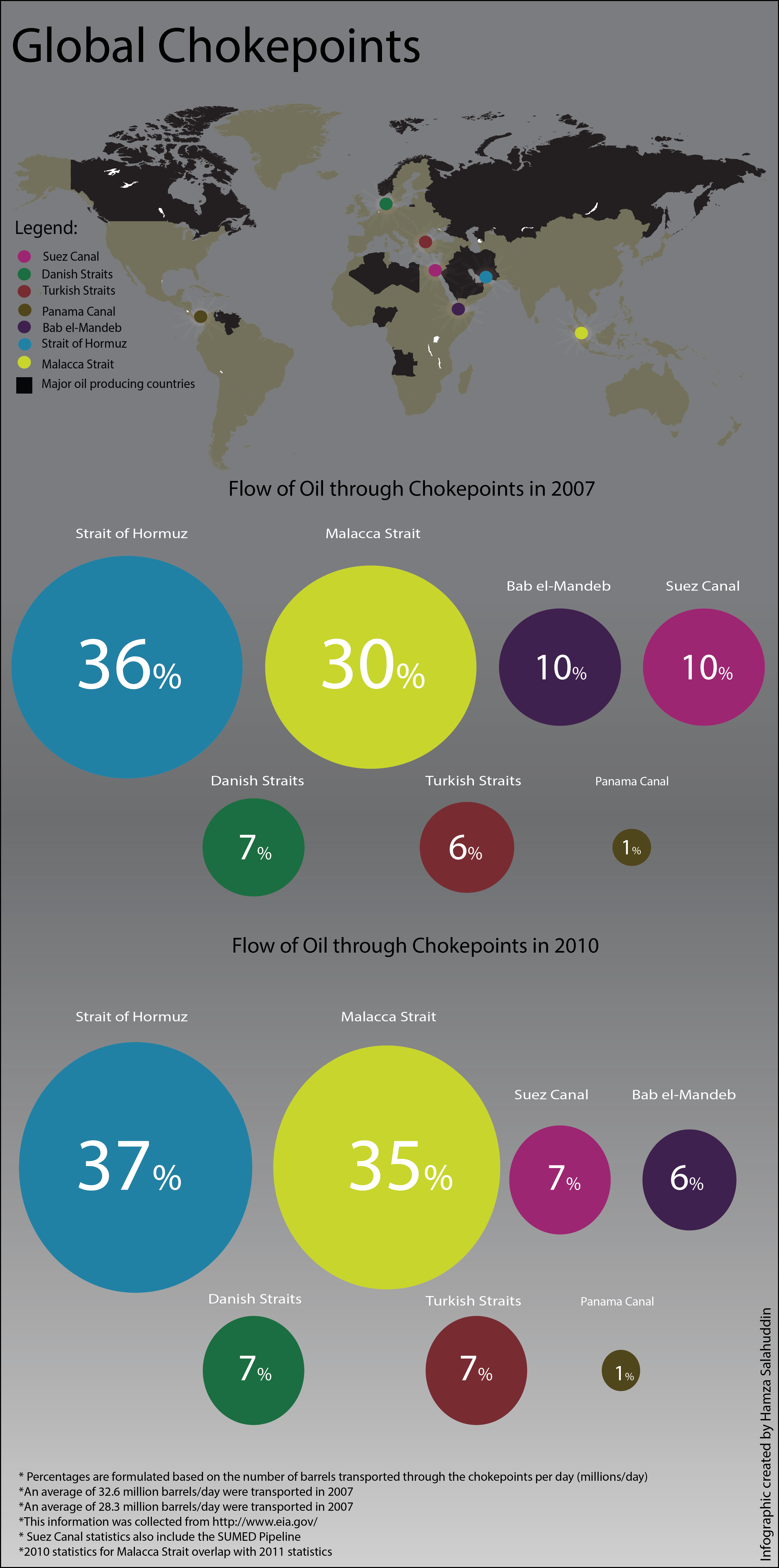 Global Chokepoints

Legend:
Suez Canal
Danish Straits
Turkish Straits
Panama Canal
Bab el-Mandeb
Strait of Hormuz
Malacca Strait
Major oil producing countries

Flow of Oil through Chokepoints in 2007

Strait of Hormuz
36%

Malacca Strait
30%

Bab el-Mandeb
10%

Suez Canal
10%

Danish Straits
7%

Turkish Straits
6%

Panama Canal
1%

Flow of Oil through Chokepoints in 2010

Strait of Hormuz
37%

Malacca Strait
35%

Suez Canal
7%

Bab el-Mandeb
6%

Danish Straits
7%

Turkish Straits
7%

Panama Canal
1%

* Percentages are formulated based on the number of barrels transported through the chokepoints per day (millions/day)
*An average of 32.6 million barrels/day were transported in 2007
*An average of 28.3 million barrels/day were transported in 2007
*This information was collected from http://www.eia.gov/
* Suez Canal statistics also include the SUMED Pipeline
*2010 statistics for Malacca Strait overlap with 2011 statistics

Infographic created by Hamza Salahuddin